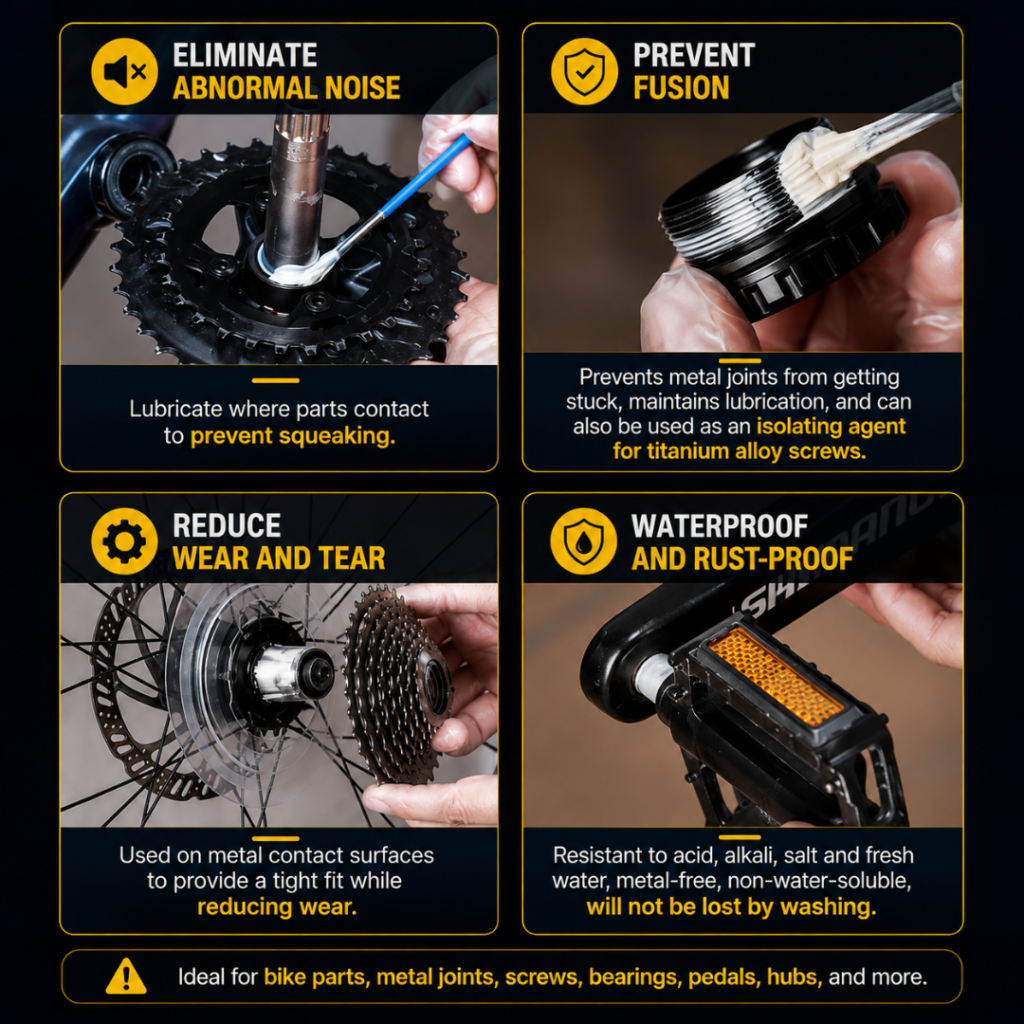 ELIMINATE
ABNORMAL NOISE

Lubricate where parts contact to prevent squeaking.

PREVENT
FUSION

Prevents metal joints from getting stuck, maintains lubrication, and can also be used as an isolating agent for titanium alloy screws.

REDUCE
WEAR AND TEAR

Used on metal contact surfaces to provide a tight fit while reducing wear.

WATERPROOF
AND RUST-PROOF

SHIMANO

Resistant to acid, alkali, salt and fresh water, metal-free, non-water-soluble, will not be lost by washing.

Ideal for bike parts, metal joints, screws, bearings, pedals, hubs, and more.